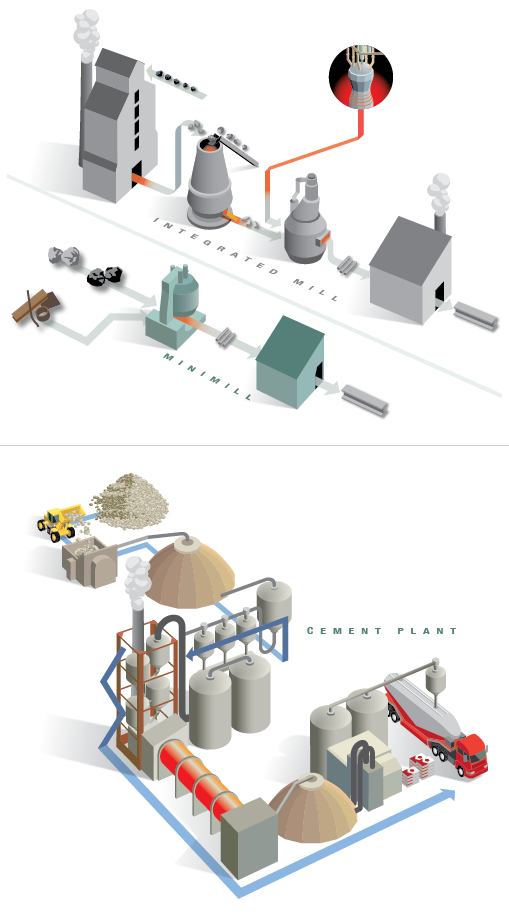 INTEGRATED MILL

MINIMILL

CEMENT PLANT