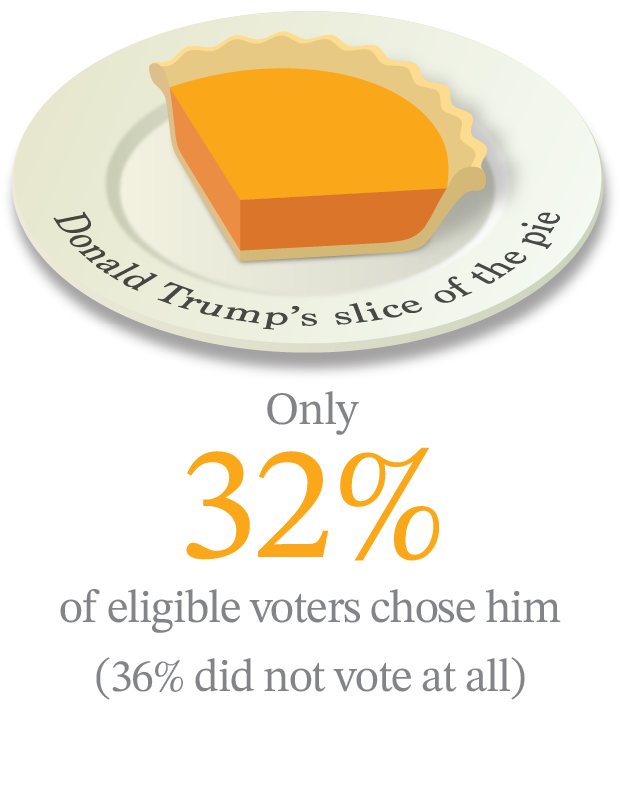 Donald Trump's slice of the pie

Only
32%
of eligible voters chose him
(36% did not vote at all)