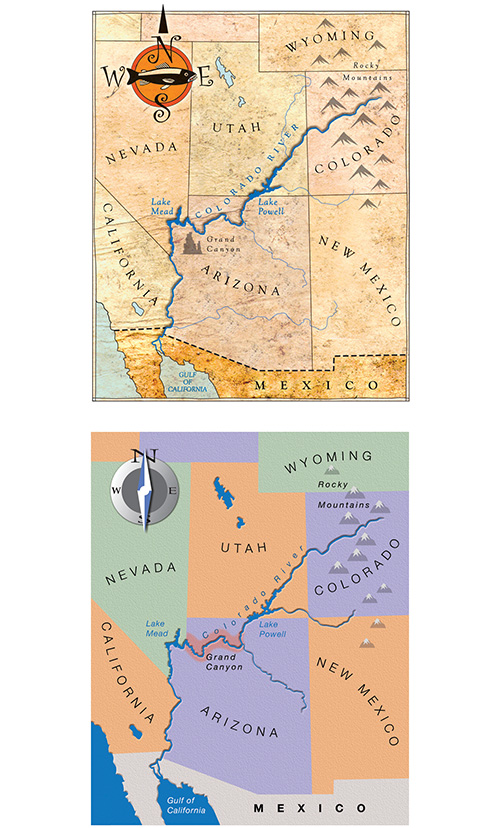 N
W E
S

WYOMING
Rocky Mountains
UTAH
NEVADA
COLORADO RIVER
COLORADO
Lake Mead
Lake Powell
Grand Canyon
CALIFORNIA
ARIZONA
NEW MEXICO
GULF OF CALIFORNIA
MEXICO

N
W E
S

WYOMING
Rocky Mountains
UTAH
NEVADA
Colorado River
COLORADO
Lake Mead
Lake Powell
Grand Canyon
CALIFORNIA
ARIZONA
NEW MEXICO
Gulf of California
MEXICO